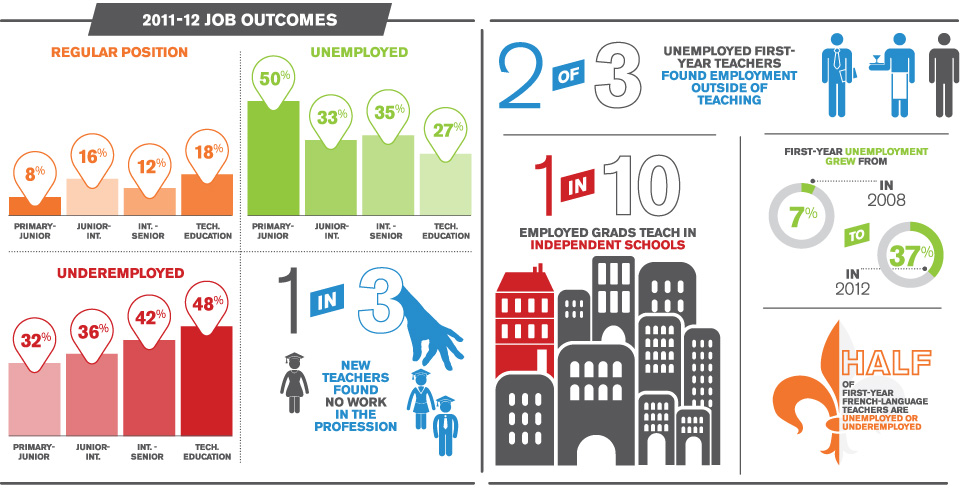 2011-12 JOB OUTCOMES

REGULAR POSITION

8%
16%
12%
18%

PRIMARY-JUNIOR
JUNIOR-INT.
INT. - SENIOR
TECH. EDUCATION

UNEMPLOYED

50%
33%
35%
27%

PRIMARY-JUNIOR
JUNIOR-INT.
INT. - SENIOR
TECH. EDUCATION

UNDEREMPLOYED

32%
36%
42%
48%

PRIMARY-JUNIOR
JUNIOR-INT.
INT. - SENIOR
TECH. EDUCATION

1 IN 3

NEW TEACHERS FOUND NO WORK IN THE PROFESSION

2 OF 3

UNEMPLOYED FIRST-YEAR TEACHERS FOUND EMPLOYMENT OUTSIDE OF TEACHING

1 IN 10

EMPLOYED GRADS TEACH IN INDEPENDENT SCHOOLS

FIRST-YEAR UNEMPLOYMENT GREW FROM

7%
IN 2008
TO
37%
IN 2012

HALF
OF FIRST-YEAR FRENCH-LANGUAGE TEACHERS ARE UNEMPLOYED OR UNDEREMPLOYED